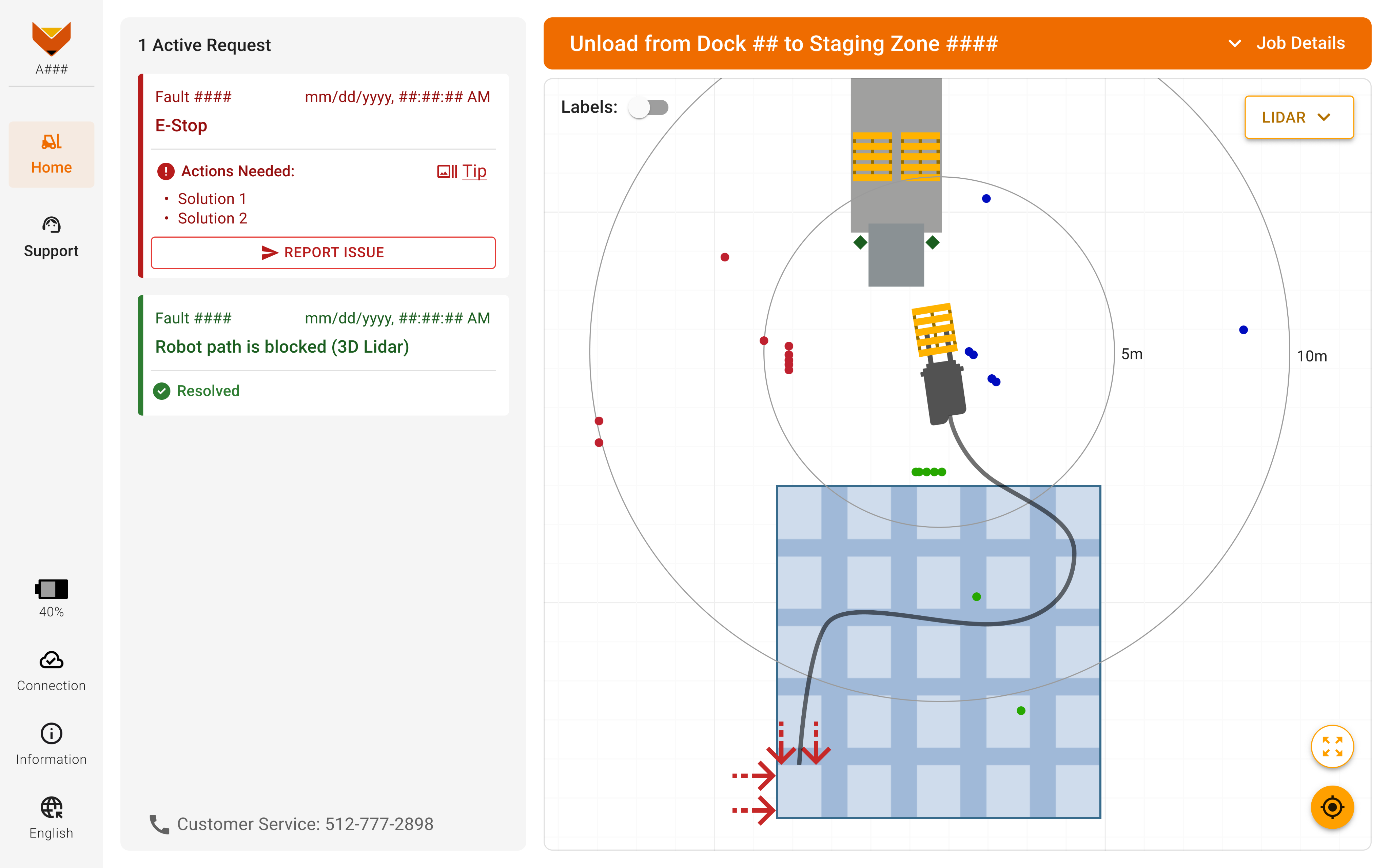 A###

Home

Support

40%

Connection

Information

English

1 Active Request

Fault ####
mm/dd/yyyy, ##:##:## AM
E-Stop

Actions Needed:
Tip
• Solution 1
• Solution 2

REPORT ISSUE

Fault ####
mm/dd/yyyy, ##:##:## AM
Robot path is blocked (3D Lidar)

Resolved

Customer Service: 512-777-2898

Unload from Dock ## to Staging Zone ####
Job Details

Labels:

LIDAR

5m

10m