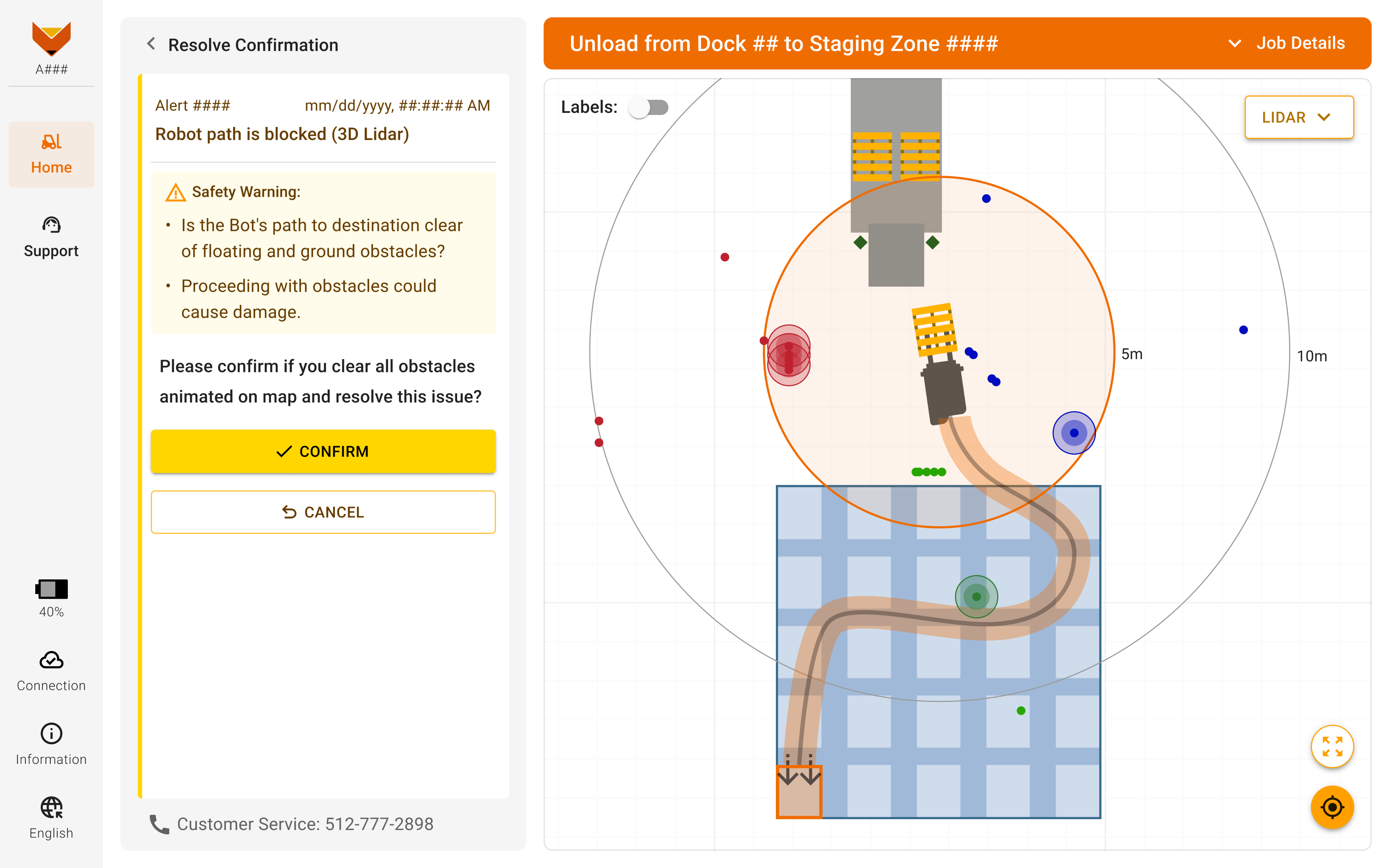 A###

Home

Support

40%

Connection

Information

English

Resolve Confirmation

Alert ####
mm/dd/yyyy, ##:##:## AM

Robot path is blocked (3D Lidar)

Safety Warning:

• Is the Bot's path to destination clear of floating and ground obstacles?
• Proceeding with obstacles could cause damage.

Please confirm if you clear all obstacles animated on map and resolve this issue?

CONFIRM

CANCEL

Customer Service: 512-777-2898

Unload from Dock ## to Staging Zone ####

Job Details

Labels:

LIDAR

5m

10m